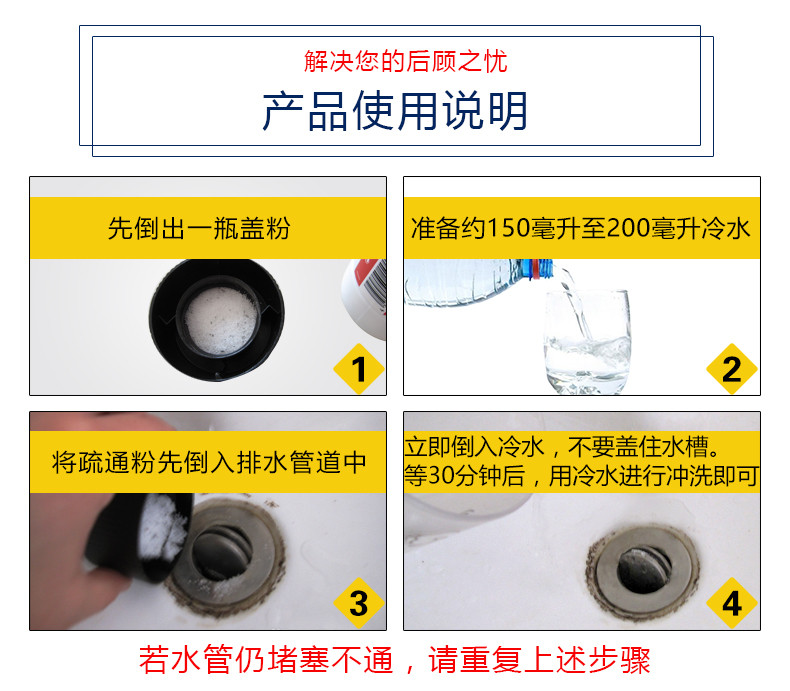 解决您的后顾之忧

产品使用说明

先倒出一瓶盖粉

1

准备约150毫升至200毫升冷水

2

将疏通粉先倒入排水管道中

3

立即倒入冷水，不要盖住水槽。
等30分钟后，用冷水进行冲洗即可

4

若水管仍堵塞不通，请重复上述步骤